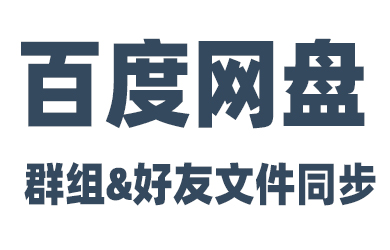 百度网盘

群组&好友文件同步